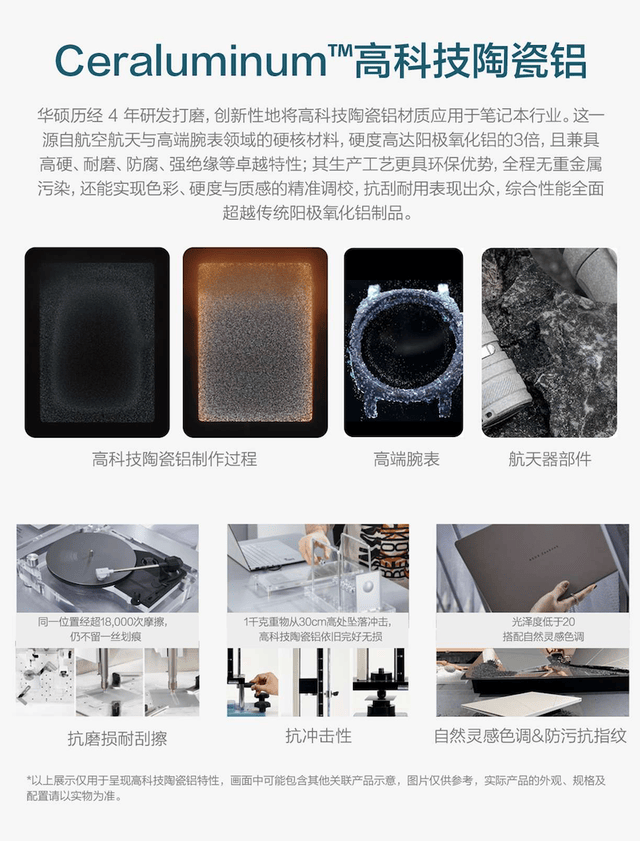 Ceraluminum™高科技陶瓷铝

华硕历经 4 年研发打磨，创新性地将高科技陶瓷铝材质应用于笔记本行业。这一源自航空航天与高端腕表领域的硬核材料，硬度高达阳极氧化铝的3倍，且兼具高硬、耐磨、防腐、强绝缘等卓越特性；其生产工艺更具环保优势，全程无重金属污染，还能实现色彩、硬度与质感的精准调校，抗刮耐用表现出众，综合性能全面超越传统阳极氧化铝制品。

高科技陶瓷铝制作过程

高端腕表

航天器部件

同一位置经超18,000次摩擦，仍不留一丝划痕

抗磨损耐刮擦

1千克重物从30cm高处坠落冲击，高科技陶瓷铝依旧完好无损

抗冲击性

光泽度低于20
搭配自然灵感色调

自然灵感色调&防污抗指纹

*以上展示仅用于呈现高科技陶瓷铝特性，画面中可能包含其他关联产品示意，图片仅供参考，实际产品的外观、规格及配置请以实物为准。